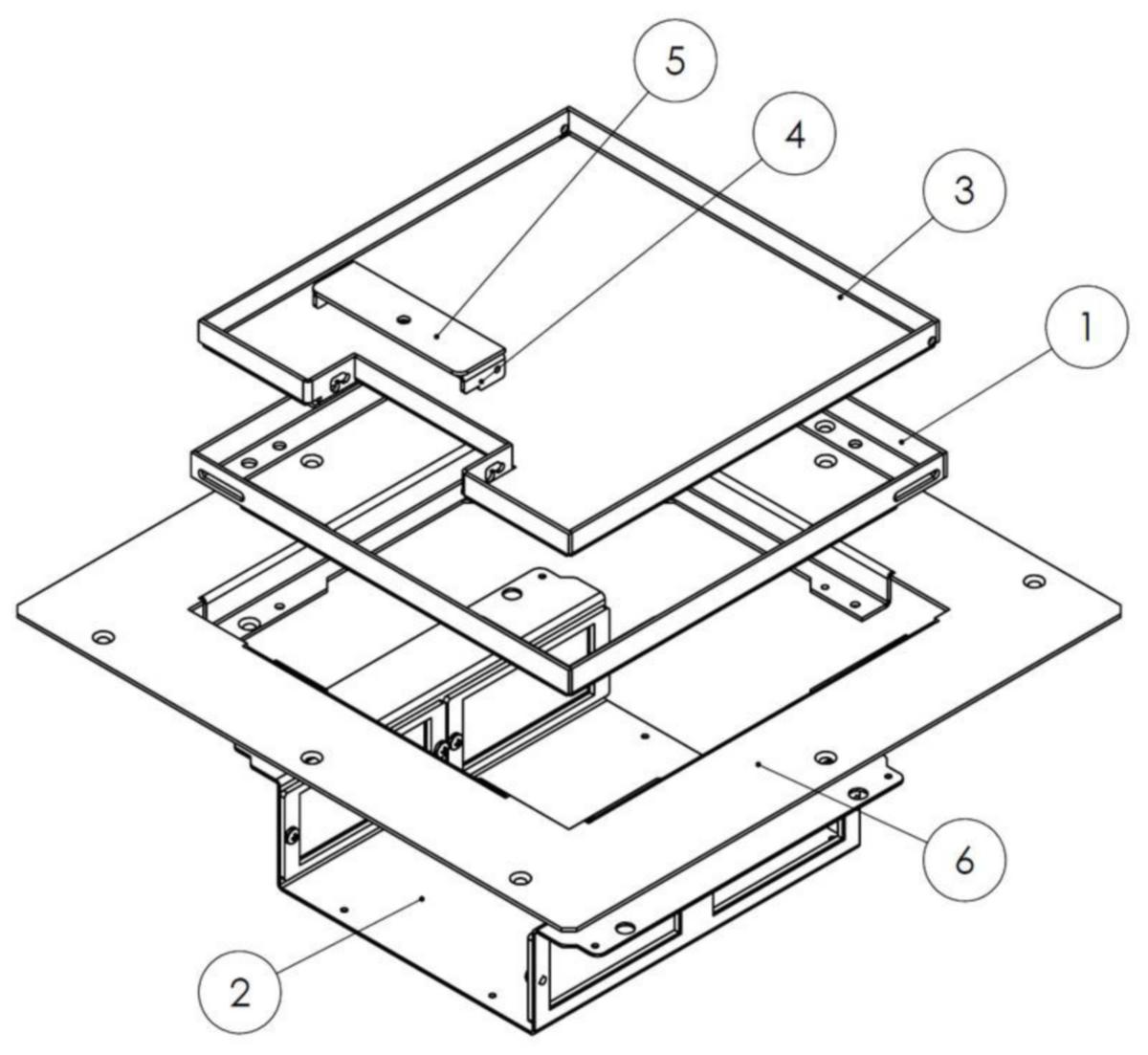 5
4
3
1
6
2