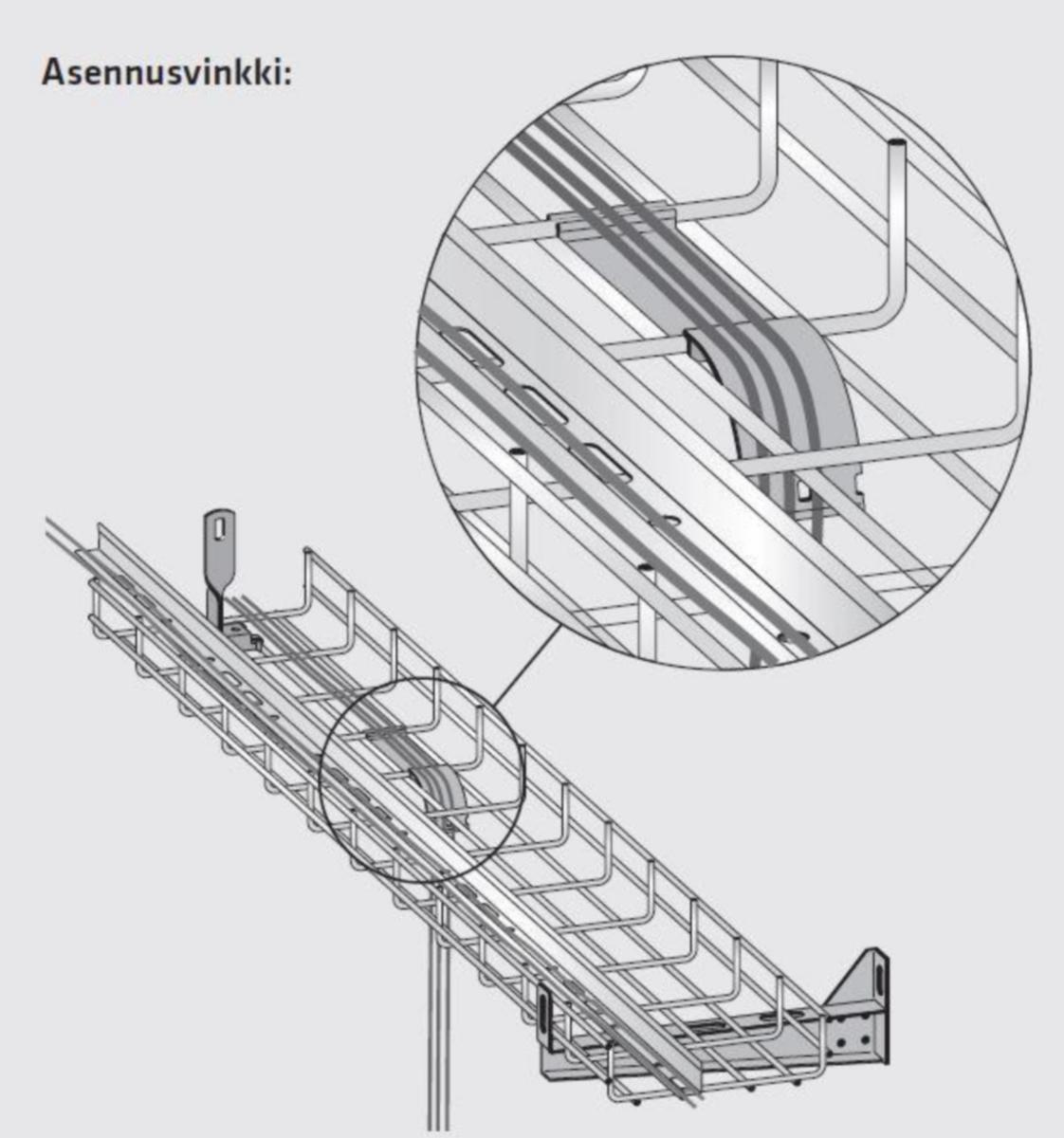 Asennusvinkki: