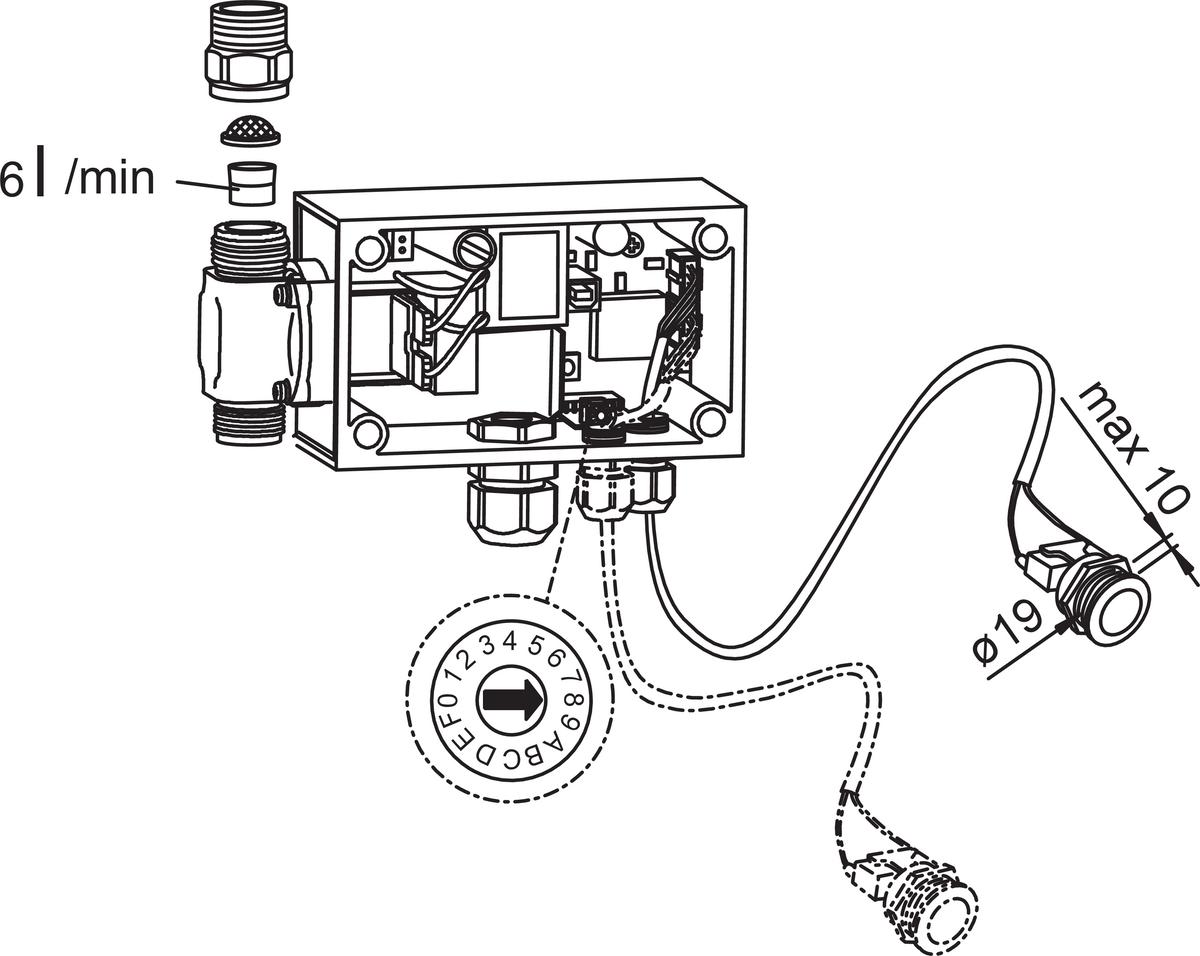 6 l /min

max 10

ø19

0 1 2 3 4 5 6 7 8 9 A B C D E F