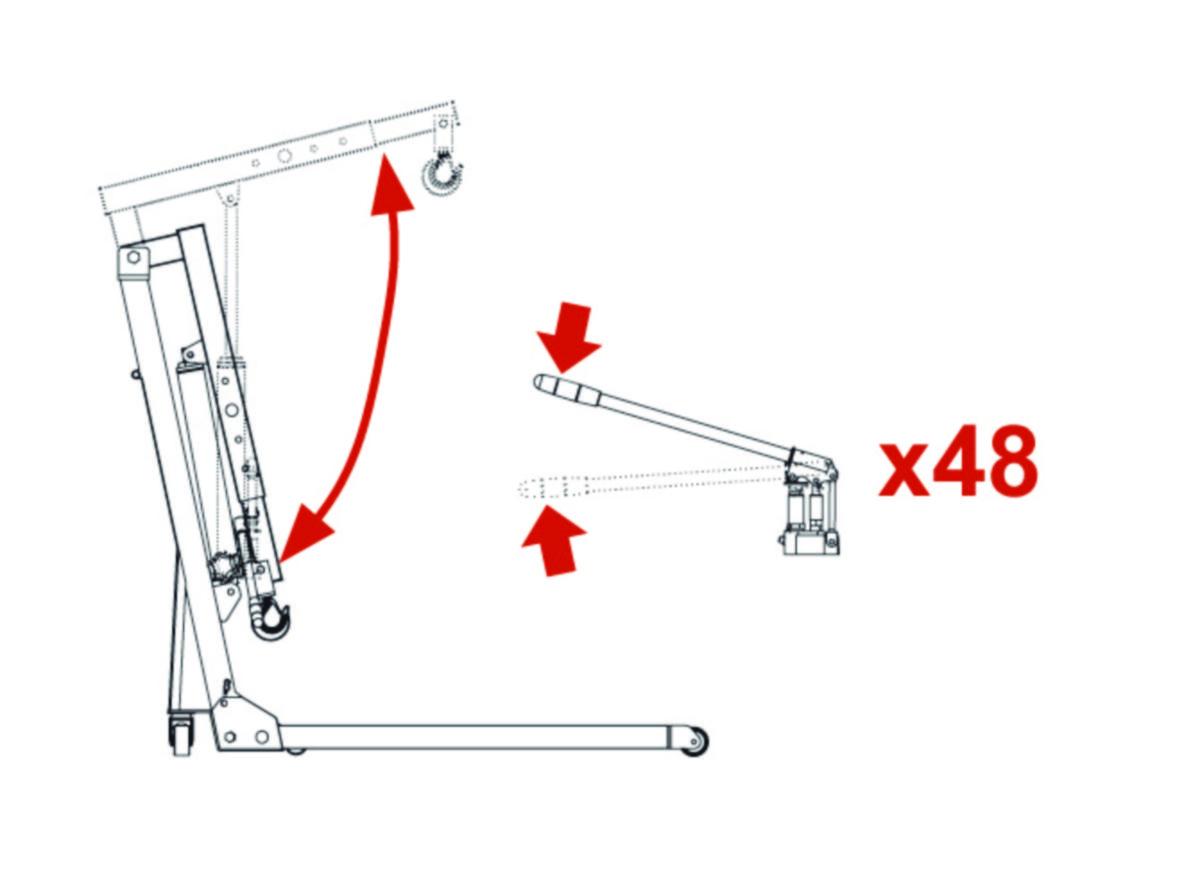 x48