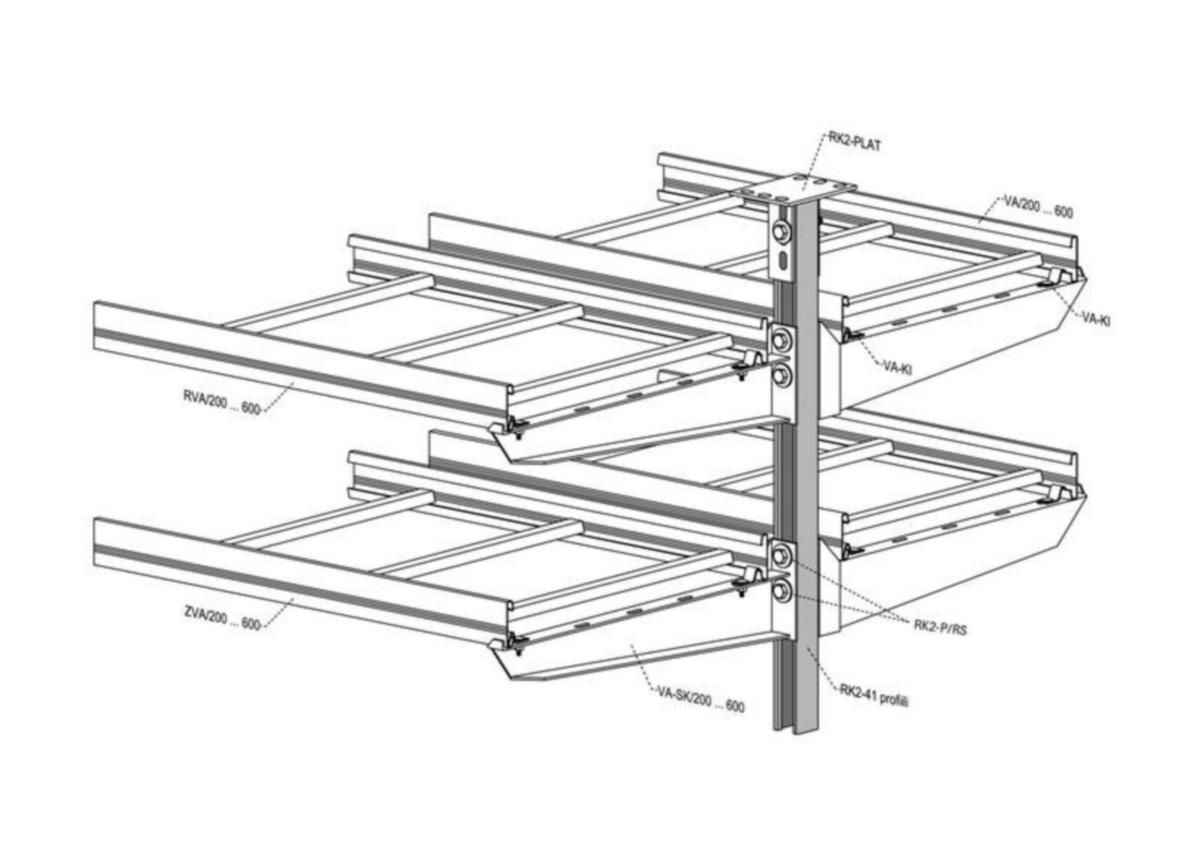 RK2-PLAT
VA/200 ... 600
VA-KI
VA-KI
RVA/200 ... 600
ZVA/200 ... 600
RK2-P/RS
RK2-41 profiili
VA-SK/200 ... 600