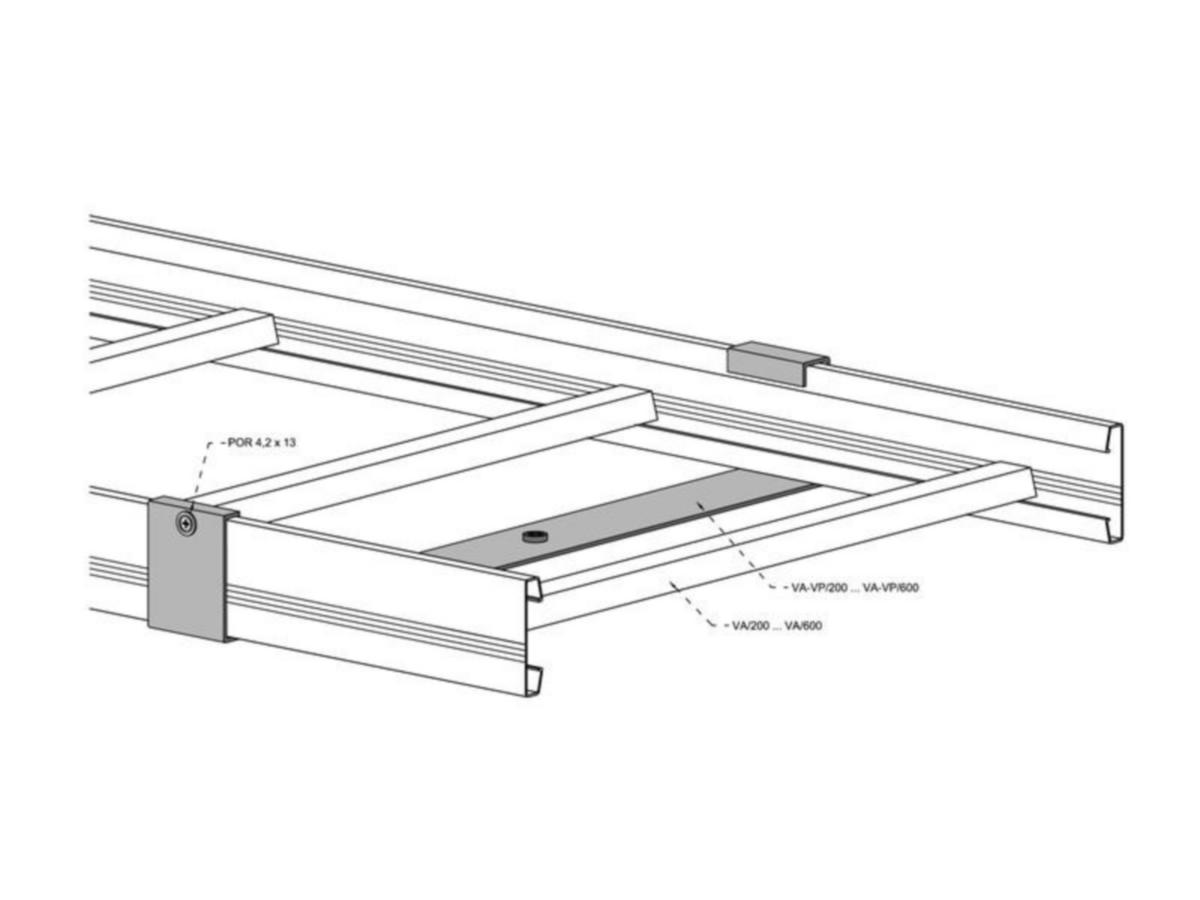 POR 4,2 x 13

VA-VP/200 ... VA-VP/600

VA/200 ... VA/600