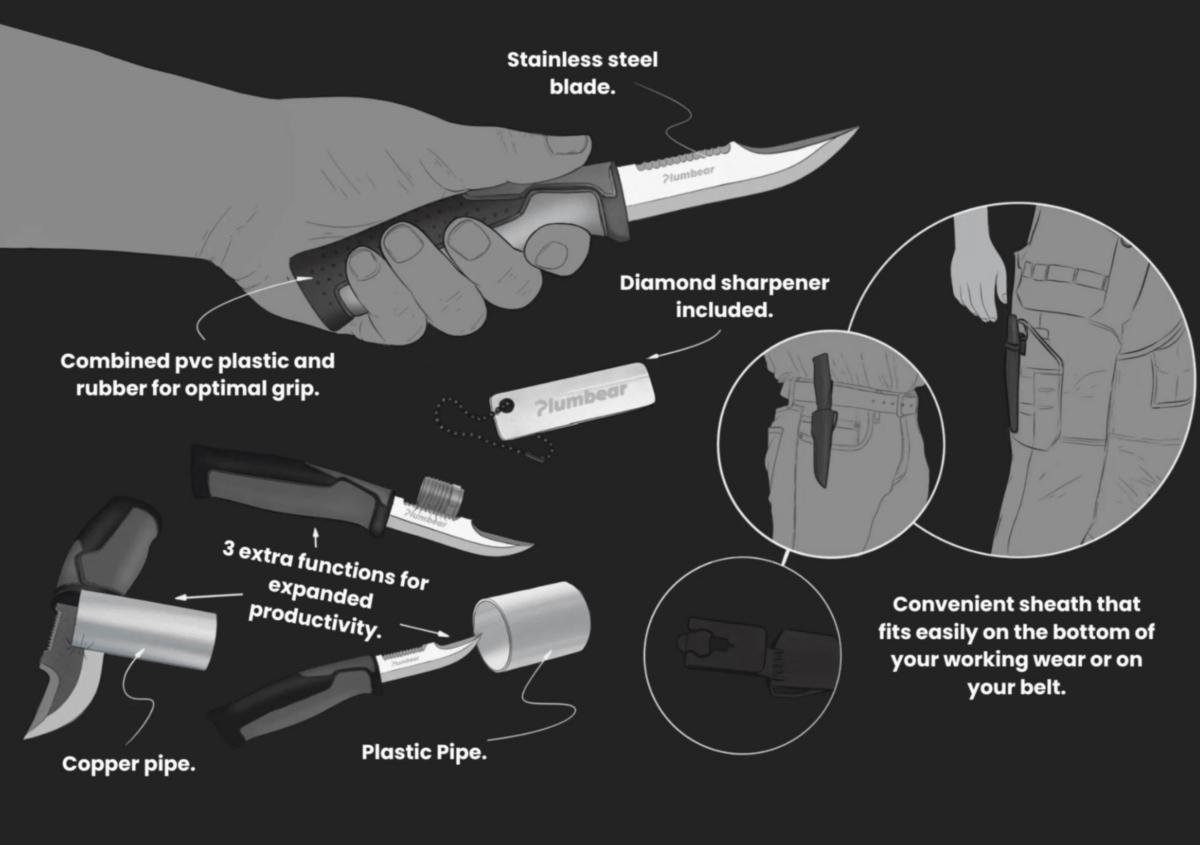 Stainless steel blade.

Plumbear

Combined pvc plastic and rubber for optimal grip.

Diamond sharpener included.

Plumbear

Plumbear

3 extra functions for expanded productivity.

Plumbear

Copper pipe.

Plastic Pipe.

Convenient sheath that fits easily on the bottom of your working wear or on your belt.